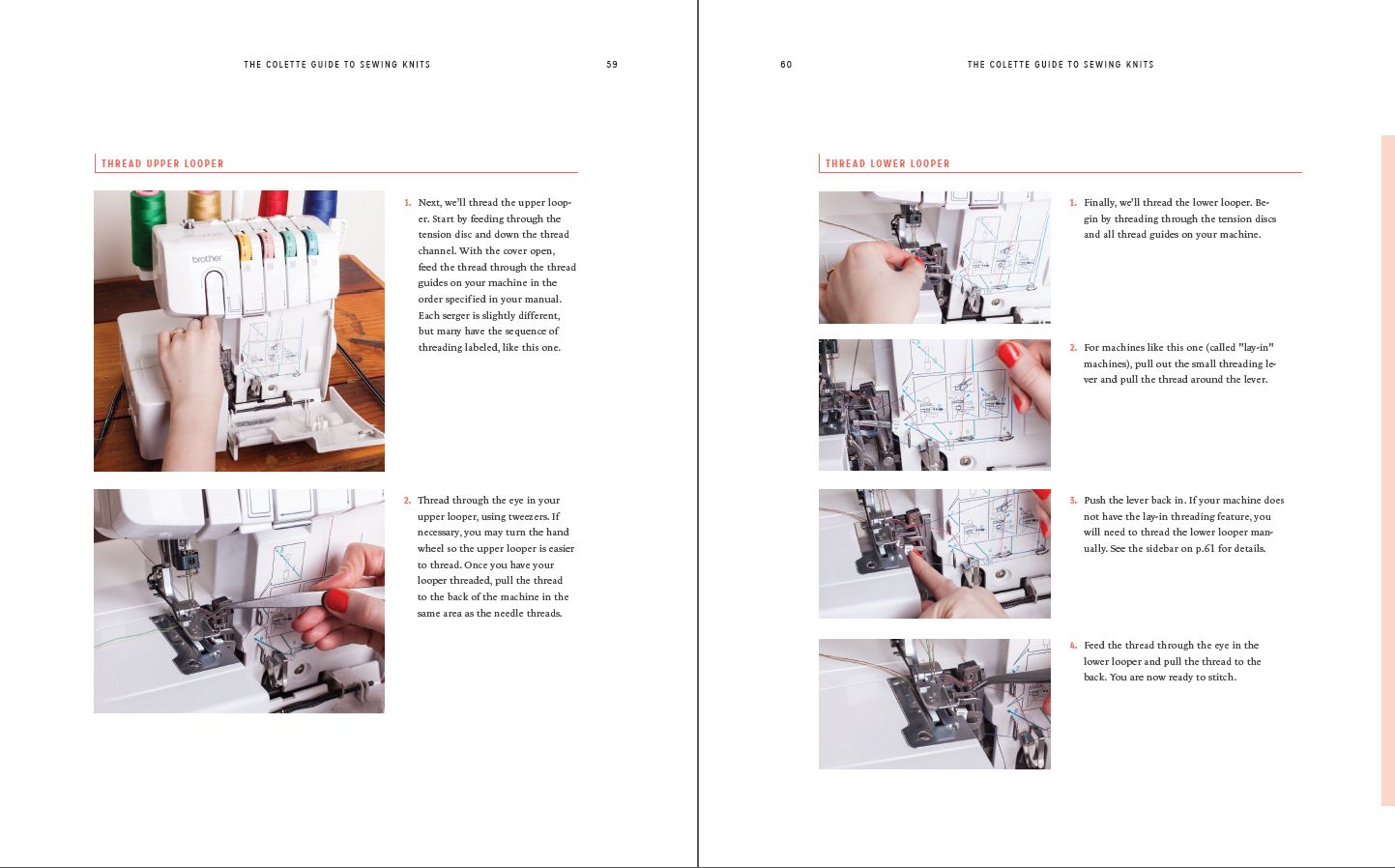 THE COLETTE GUIDE TO SEWING KNITS 59

THREAD UPPER LOOPER

brother

1. Next, we'll thread the upper looper. Start by feeding through the tension disc and down the thread channel. With the cover open, feed the thread through the thread guides on your machine in the order specified in your manual. Each serger is slightly different, but many have the sequence of threading labeled, like this one.

2. Thread through the eye in your upper looper, using tweezers. If necessary, you may turn the hand wheel so the upper looper is easier to thread. Once you have your looper threaded, pull the thread to the back of the machine in the same area as the needle threads.

60 THE COLETTE GUIDE TO SEWING KNITS

THREAD LOWER LOOPER

1. Finally, we'll thread the lower looper. Begin by threading through the tension discs and all thread guides on your machine.

2. For machines like this one (called "lay-in" machines), pull out the small threading lever and pull the thread around the lever.

3. Push the lever back in. If your machine does not have the lay-in threading feature, you will need to thread the lower looper manually. See the sidebar on p.61 for details.

4. Feed the thread through the eye in the lower looper and pull the thread to the back. You are now ready to stitch.