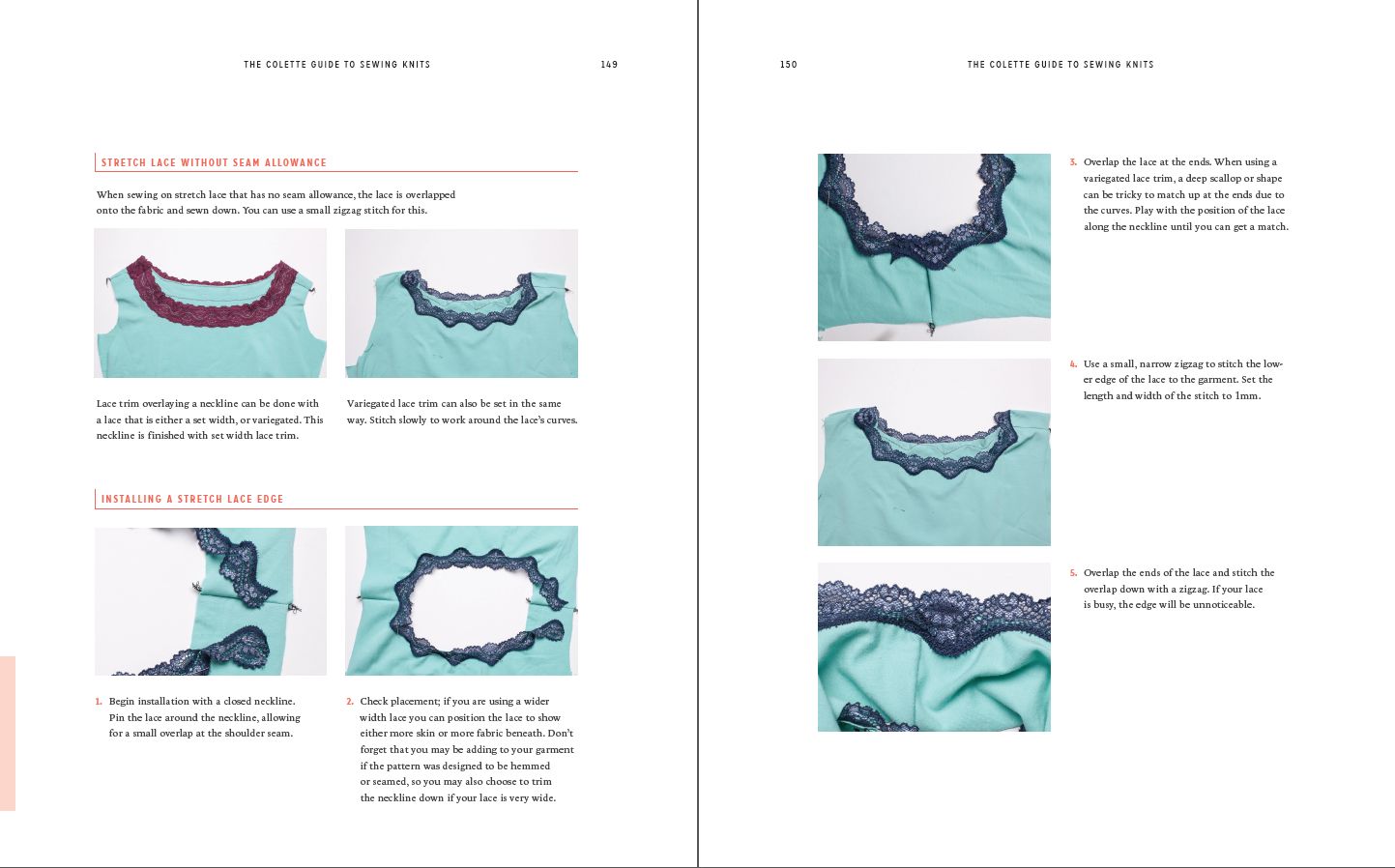 THE COLETTE GUIDE TO SEWING KNITS 149

STRETCH LACE WITHOUT SEAM ALLOWANCE

When sewing on stretch lace that has no seam allowance, the lace is overlapped onto the fabric and sewn down. You can use a small zigzag stitch for this.

Lace trim overlaying a neckline can be done with a lace that is either a set width, or variegated. This neckline is finished with set width lace trim.

Variegated lace trim can also be set in the same way. Stitch slowly to work around the lace's curves.

INSTALLING A STRETCH LACE EDGE

1. Begin installation with a closed neckline. Pin the lace around the neckline, allowing for a small overlap at the shoulder seam.

2. Check placement; if you are using a wider width lace you can position the lace to show either more skin or more fabric beneath. Don't forget that you may be adding to your garment if the pattern was designed to be hemmed or seamed, so you may also choose to trim the neckline down if your lace is very wide.

150 THE COLETTE GUIDE TO SEWING KNITS

3. Overlap the lace at the ends. When using a variegated lace trim, a deep scallop or shape can be tricky to match up at the ends due to the curves. Play with the position of the lace along the neckline until you can get a match.

4. Use a small, narrow zigzag to stitch the lower edge of the lace to the garment. Set the length and width of the stitch to 1mm.

5. Overlap the ends of the lace and stitch the overlap down with a zigzag. If your lace is busy, the edge will be unnoticeable.