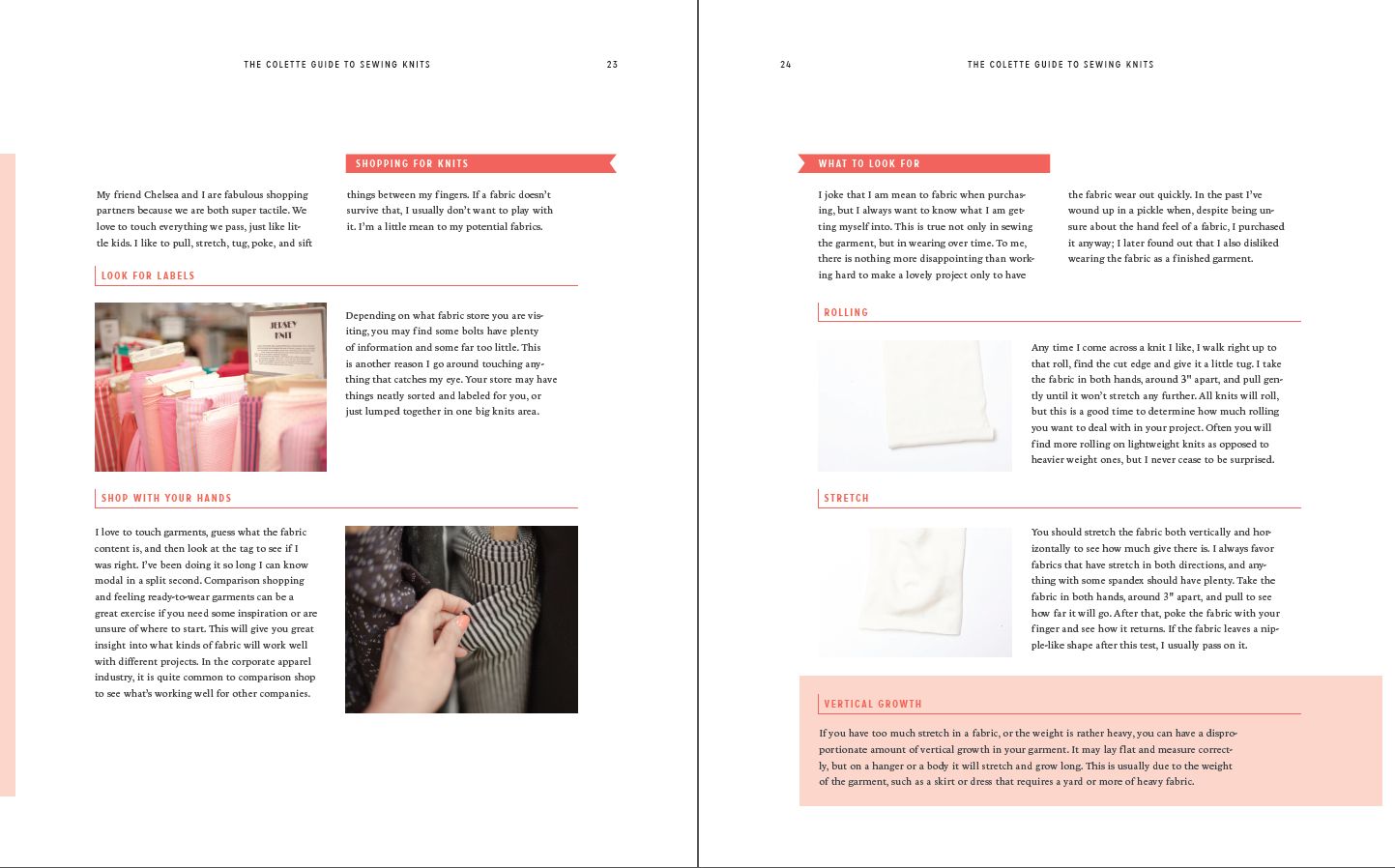 THE COLETTE GUIDE TO SEWING KNITS 23

SHOPPING FOR KNITS

My friend Chelsea and I are fabulous shopping partners because we are both super tactile. We love to touch everything we pass, just like little kids. I like to pull, stretch, tug, poke, and sift things between my fingers. If a fabric doesn't survive that, I usually don't want to play with it. I'm a little mean to my potential fabrics.

LOOK FOR LABELS

JERSEY KNIT

Depending on what fabric store you are visiting, you may find some bolts have plenty of information and some far too little. This is another reason I go around touching anything that catches my eye. Your store may have things neatly sorted and labeled for you, or just lumped together in one big knits area.

SHOP WITH YOUR HANDS

I love to touch garments, guess what the fabric content is, and then look at the tag to see if I was right. I've been doing it so long I can know modal in a split second. Comparison shopping and feeling ready-to-wear garments can be a great exercise if you need some inspiration or are unsure of where to start. This will give you great insight into what kinds of fabric will work well with different projects. In the corporate apparel industry, it is quite common to comparison shop to see what's working well for other companies.

24 THE COLETTE GUIDE TO SEWING KNITS

WHAT TO LOOK FOR

I joke that I am mean to fabric when purchasing, but I always want to know what I am getting myself into. This is true not only in sewing the garment, but in wearing over time. To me, there is nothing more disappointing than working hard to make a lovely project only to have the fabric wear out quickly. In the past I've wound up in a pickle when, despite being unsure about the hand feel of a fabric, I purchased it anyway; I later found out that I also disliked wearing the fabric as a finished garment.

ROLLING

Any time I come across a knit I like, I walk right up to that roll, find the cut edge and give it a little tug. I take the fabric in both hands, around 3" apart, and pull gently until it won't stretch any further. All knits will roll, but this is a good time to determine how much rolling you want to deal with in your project. Often you will find more rolling on lightweight knits as opposed to heavier weight ones, but I never cease to be surprised.

STRETCH

You should stretch the fabric both vertically and horizontally to see how much give there is. I always favor fabrics that have stretch in both directions, and anything with some spandex should have plenty. Take the fabric in both hands, around 3" apart, and pull to see how far it will go. After that, poke the fabric with your finger and see how it returns. If the fabric leaves a nipple-like shape after this test, I usually pass on it.

VERTICAL GROWTH

If you have too much stretch in a fabric, or the weight is rather heavy, you can have a disproportionate amount of vertical growth in your garment. It may lay flat and measure correctly, but on a hanger or a body it will stretch and grow long. This is usually due to the weight of the garment, such as a skirt or dress that requires a yard or more of heavy fabric.